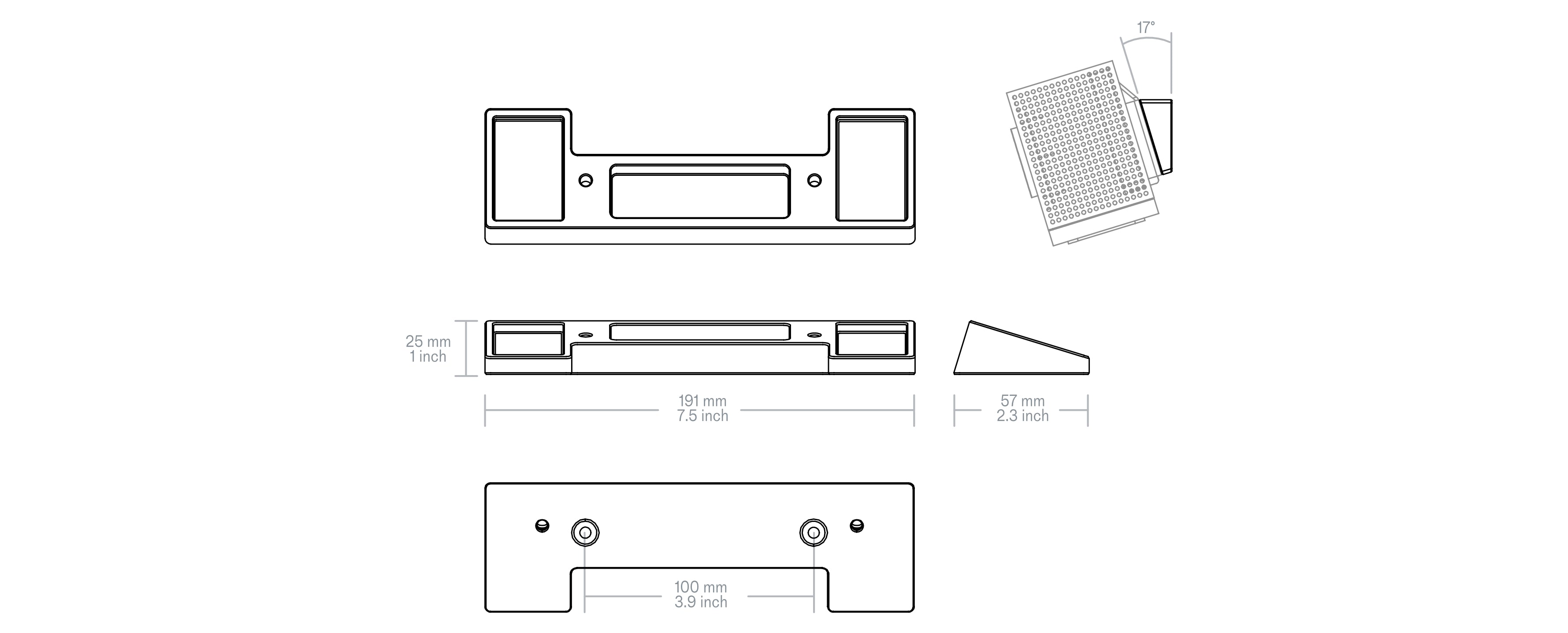 17°

25 mm
1 inch

191 mm
7.5 inch

57 mm
2.3 inch

100 mm
3.9 inch